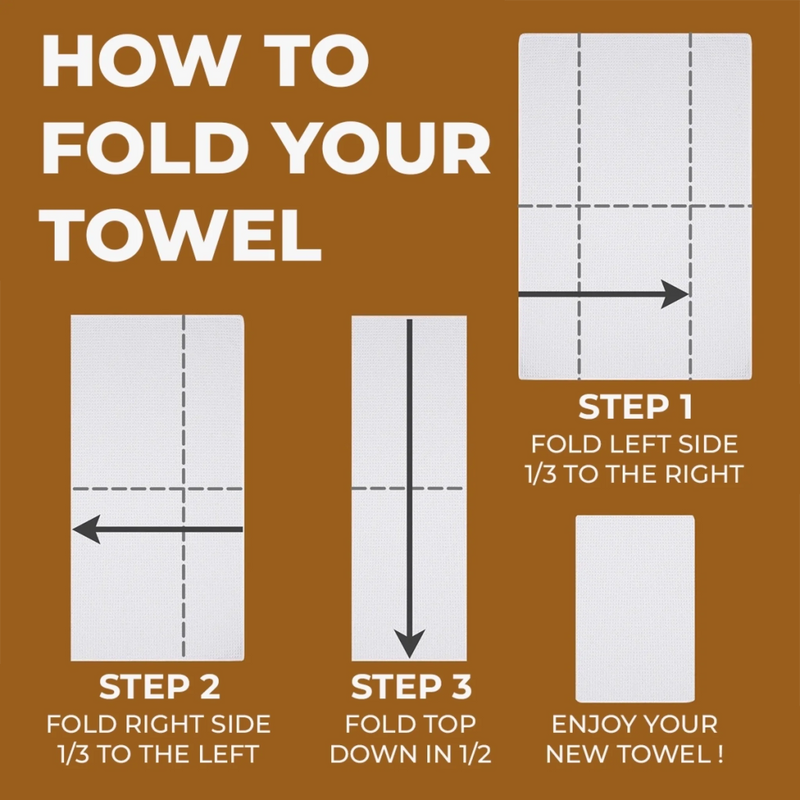 HOW TO FOLD YOUR TOWEL

STEP 1
FOLD LEFT SIDE 1/3 TO THE RIGHT

STEP 2
FOLD RIGHT SIDE 1/3 TO THE LEFT

STEP 3
FOLD TOP DOWN IN 1/2

ENJOY YOUR NEW TOWEL !